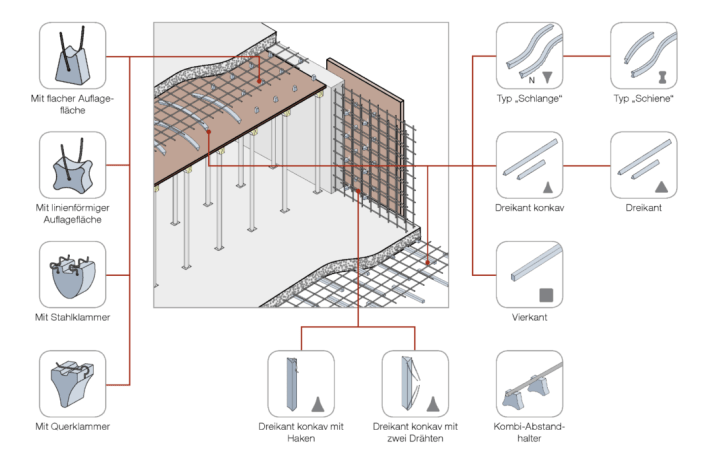 Mit flacher Auflagefläche

Mit linienförmiger Auflagefläche

Mit Stahlklammer

Mit Querklammer

N

Typ „Schlange"

Typ „Schiene"

Dreikant konkav

Dreikant

Vierkant

Dreikant konkav mit Haken

Dreikant konkav mit zwei Drähten

Kombi-Abstandhalter